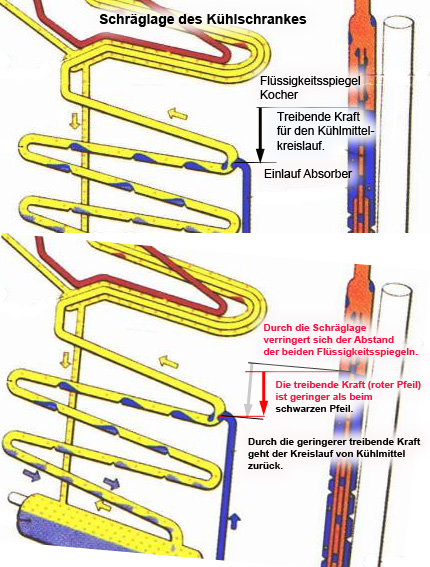 Schräglage des Kühlschrankes

Flüssigkeitsspiegel Kocher

Treibende Kraft für den Kühlmittelkreislauf.

Einlauf Absorber

Durch die Schräglage verringert sich der Abstand der beiden Flüssigkeitsspiegeln.

Die treibende Kraft (roter Pfeil) ist geringer als beim schwarzen Pfeil.

Durch die geringerer treibende Kraft geht der Kreislauf von Kühlmittel zurück.