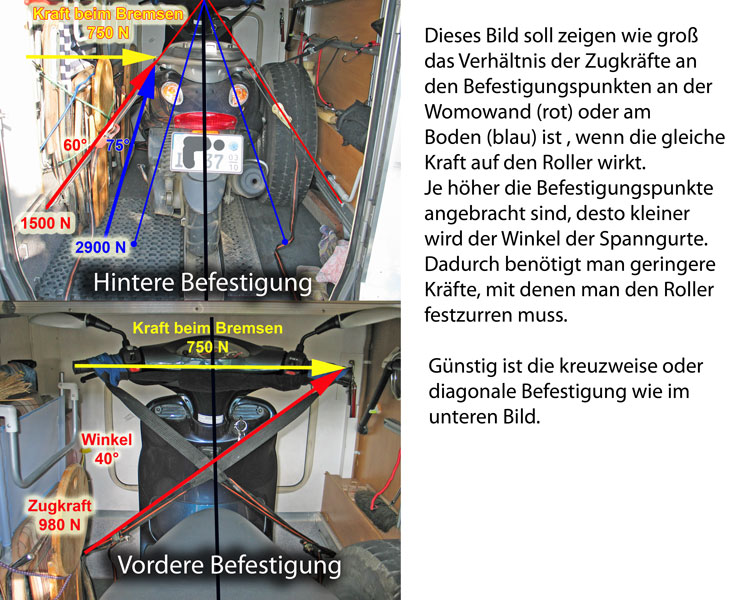 Kraft beim Bremsen
750 N

60°

75°

1500 N

2900 N

Hintere Befestigung

Kraft beim Bremsen
750 N

Winkel
40°

Zugkraft
980 N

Vordere Befestigung

Dieses Bild soll zeigen wie groß das Verhältnis der Zugkräfte an den Befestigungspunkten an der Womowand (rot) oder am Boden (blau) ist , wenn die gleiche Kraft auf den Roller wirkt.
Je höher die Befestigungspunkte angebracht sind, desto kleiner wird der Winkel der Spanngurte. Dadurch benötigt man geringere Kräfte, mit denen man den Roller festzurren muss.

Günstig ist die kreuzweise oder diagonale Befestigung wie im unteren Bild.