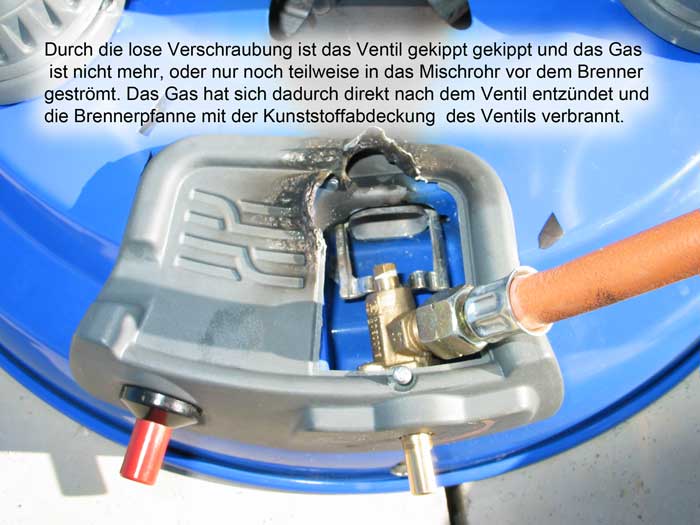 Durch die lose Verschraubung ist das Ventil gekippt gekippt und das Gas ist nicht mehr, oder nur noch teilweise in das Mischrohr vor dem Brenner geströmt. Das Gas hat sich dadurch direkt nach dem Ventil entzündet und die Brennerpfanne mit der Kunststoffabdeckung des Ventils verbrannt.